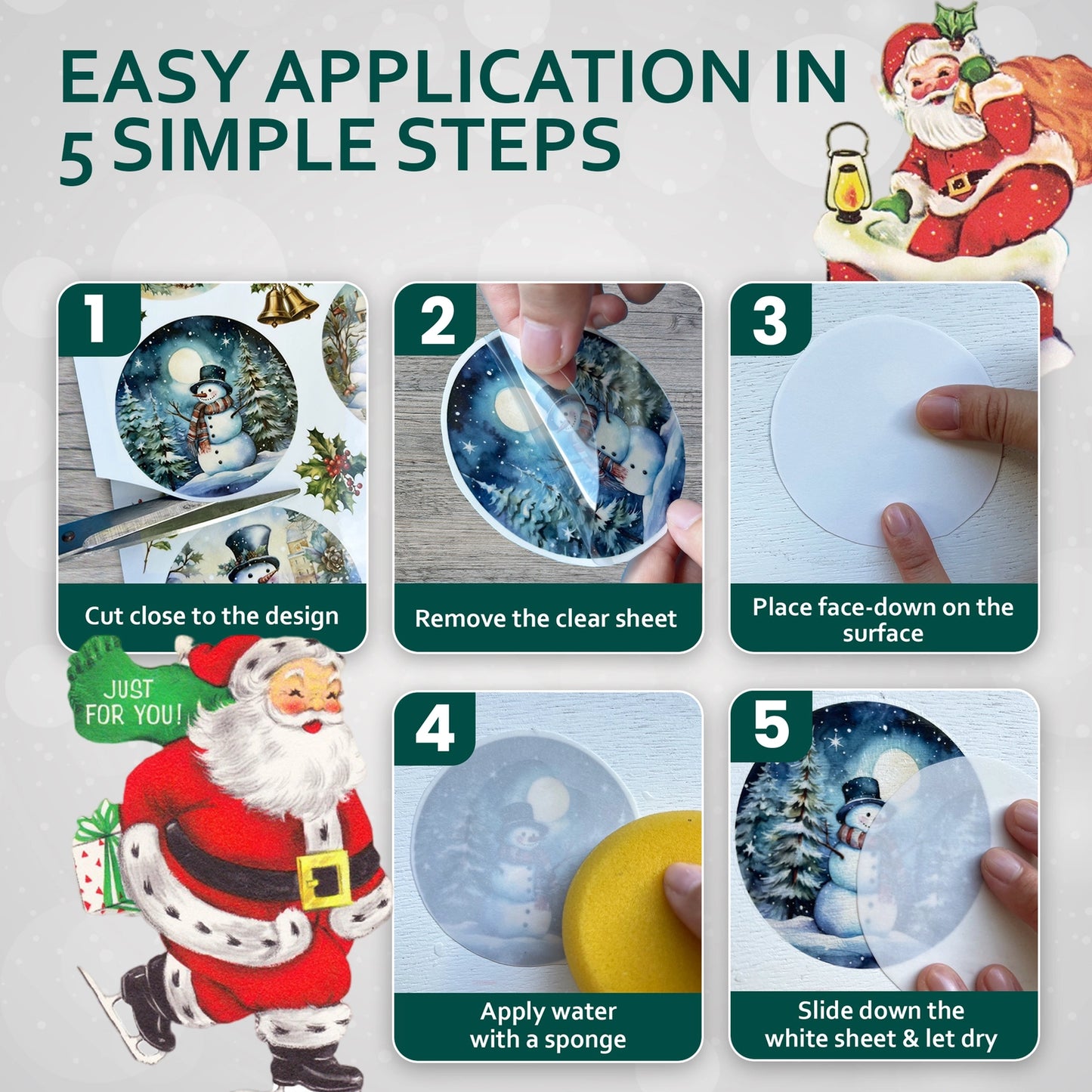 EASY APPLICATION IN 5 SIMPLE STEPS

1
Cut close to the design

2
Remove the clear sheet

3
Place face-down on the surface

JUST FOR YOU!

4
Apply water with a sponge

5
Slide down the white sheet & let dry