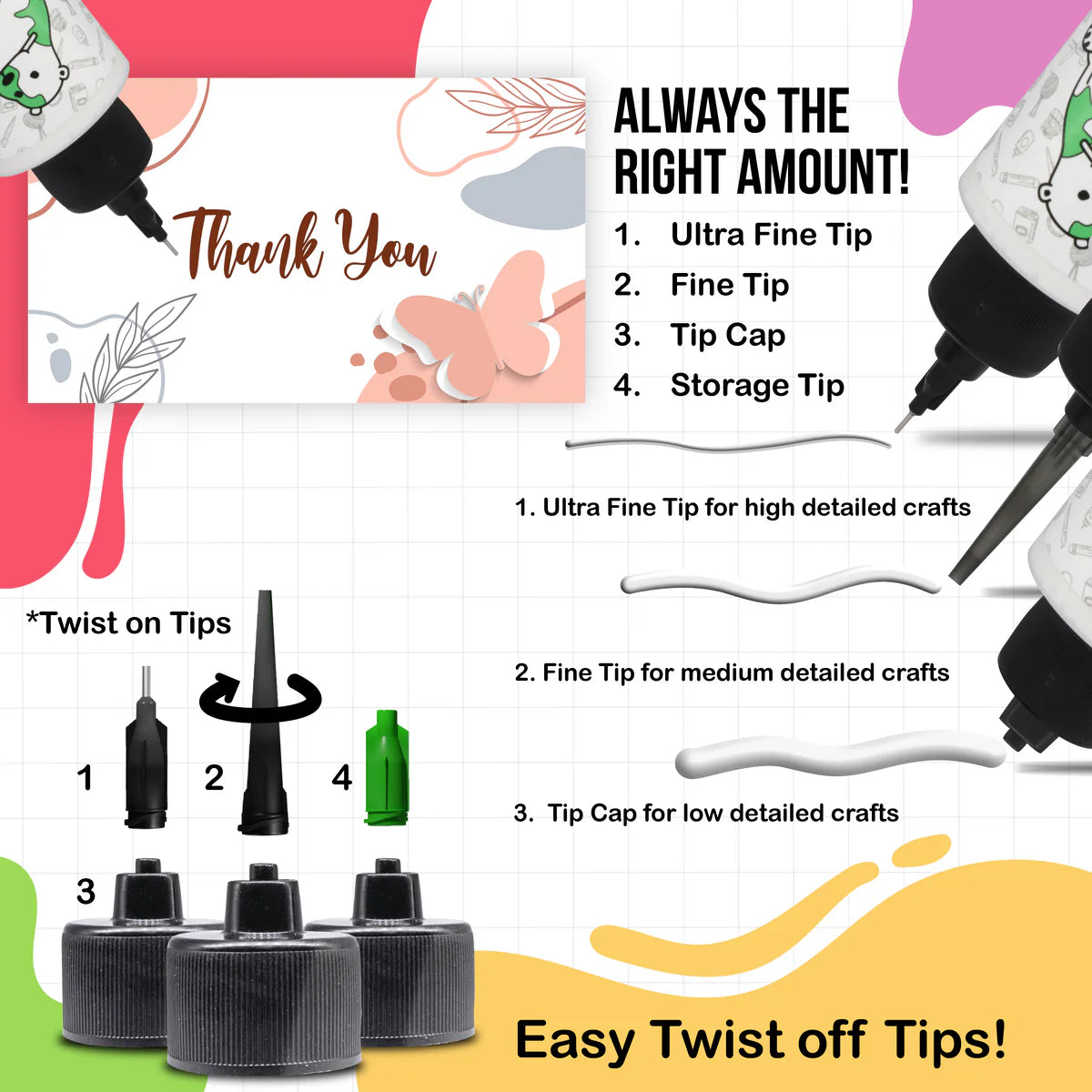 Thank You

ALWAYS THE RIGHT AMOUNT!

1. Ultra Fine Tip
2. Fine Tip
3. Tip Cap
4. Storage Tip

1. Ultra Fine Tip for high detailed crafts

2. Fine Tip for medium detailed crafts

3. Tip Cap for low detailed crafts

*Twist on Tips

1
2
4
3

Easy Twist off Tips!